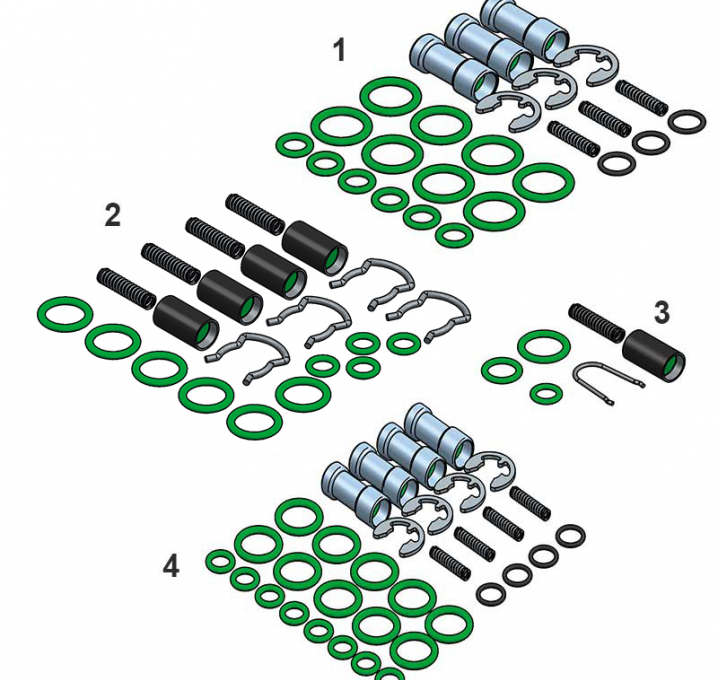 1

2

3

4